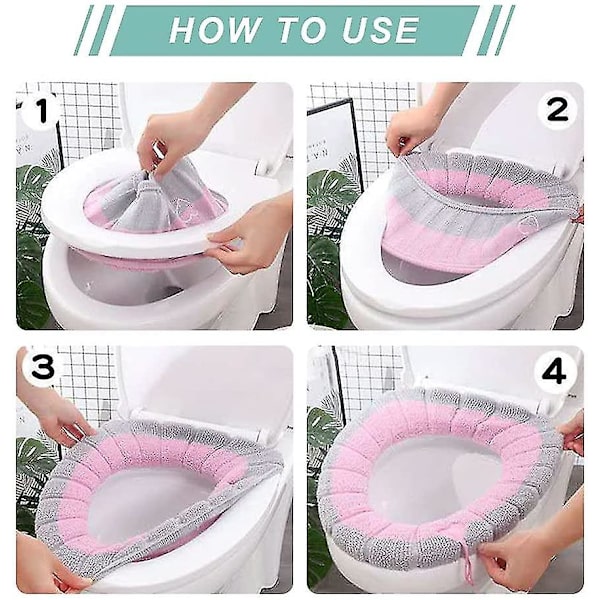 HOW TO USE

1

2

3

4