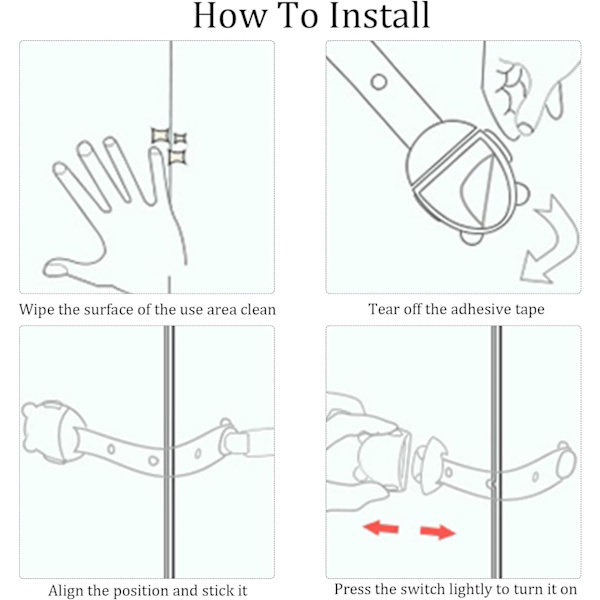 How To Install

Wipe the surface of the use area clean

Tear off the adhesive tape

Align the position and stick it

Press the switch lightly to turn it on