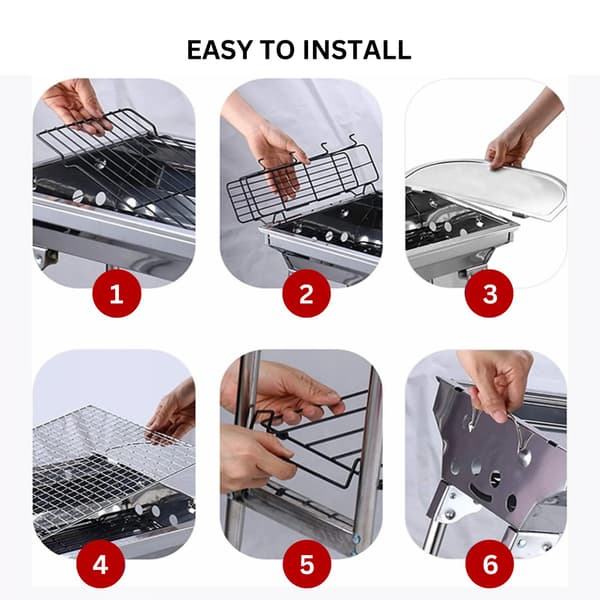 EASY TO INSTALL

1

2

3

4

5

6