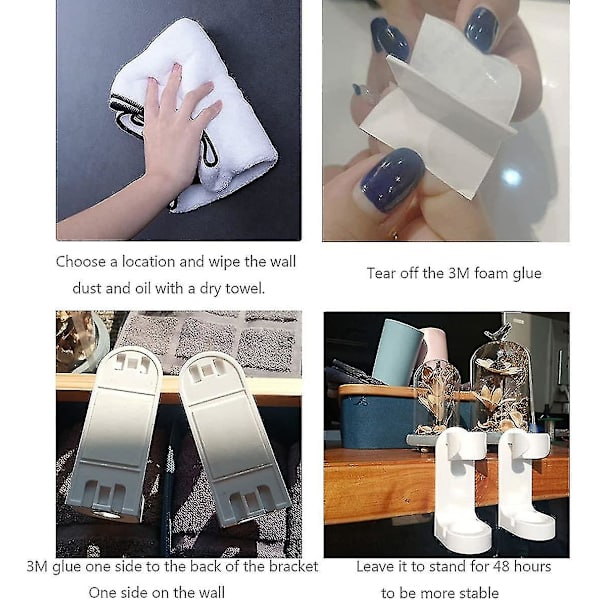 Choose a location and wipe the wall dust and oil with a dry towel.

Tear off the 3M foam glue

3M glue one side to the back of the bracket One side on the wall

Leave it to stand for 48 hours to be more stable