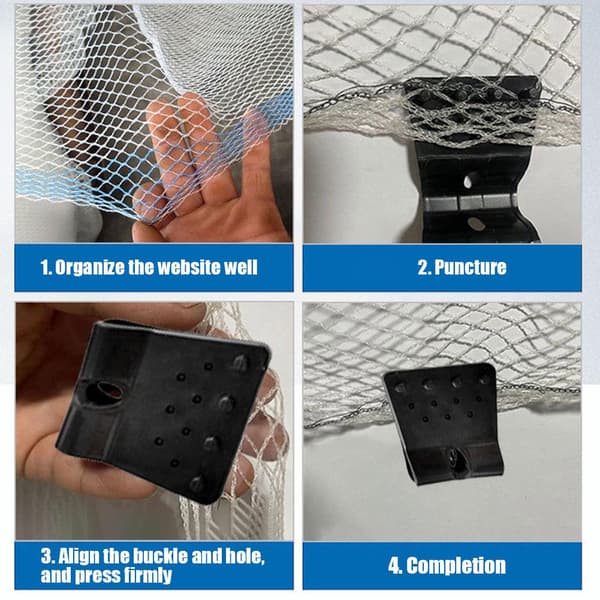 1. Organize the website well

2. Puncture

3. Align the buckle and hole, and press firmly

4. Completion