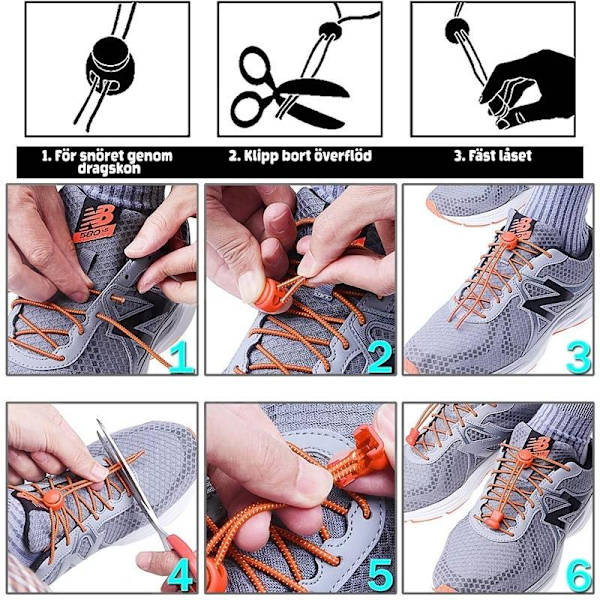 1. För snöret genom dragskon

2. Klipp bort överflöd

3. Fäst låset

1

2

3

4

5

6