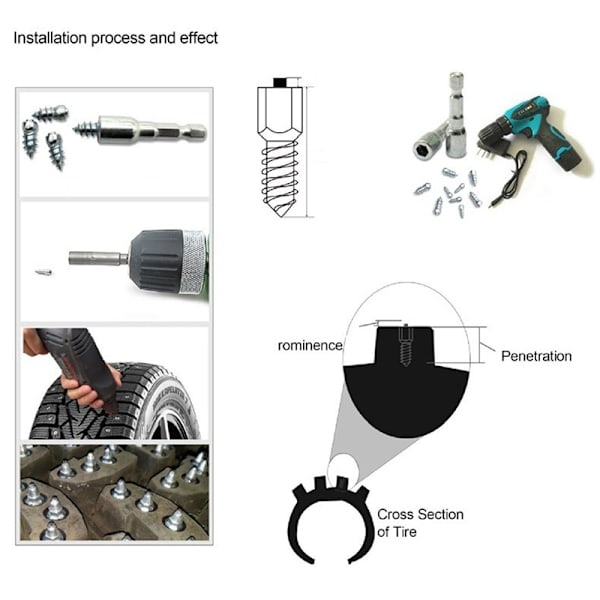 Installation process and effect

rominence

Penetration

Cross Section of Tire