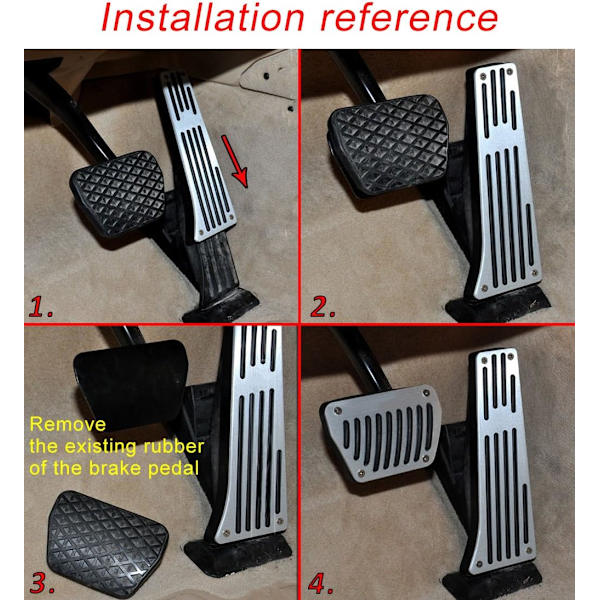 Installation reference

1.

2.

Remove the existing rubber of the brake pedal

3.

4.