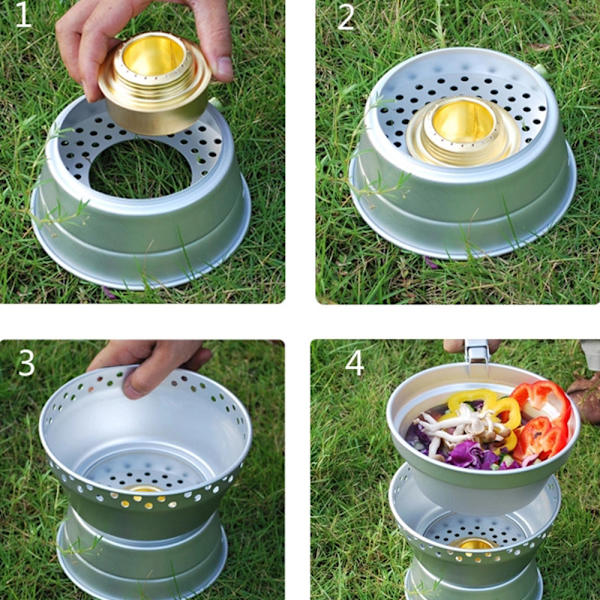 1

2

3

4