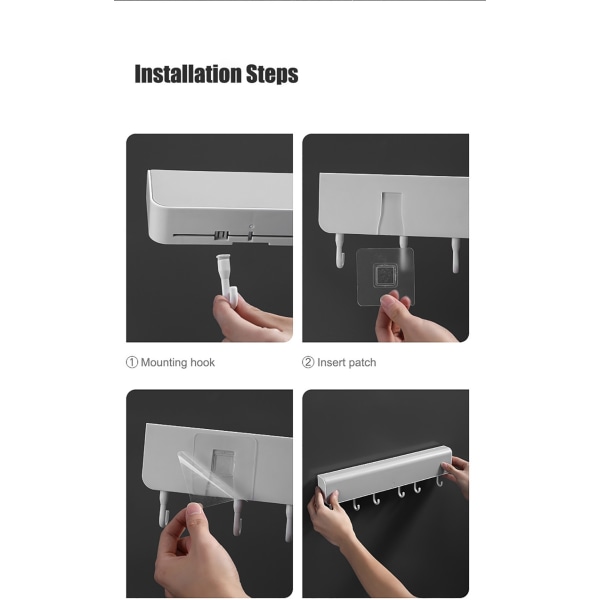 Installation Steps

① Mounting hook

② Insert patch