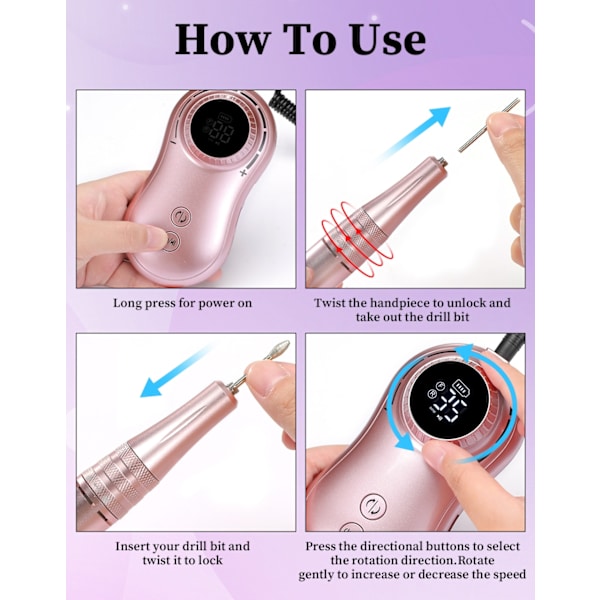 How To Use

Long press for power on

Twist the handpiece to unlock and take out the drill bit

Insert your drill bit and twist it to lock

Press the directional buttons to select the rotation direction.Rotate gently to increase or decrease the speed