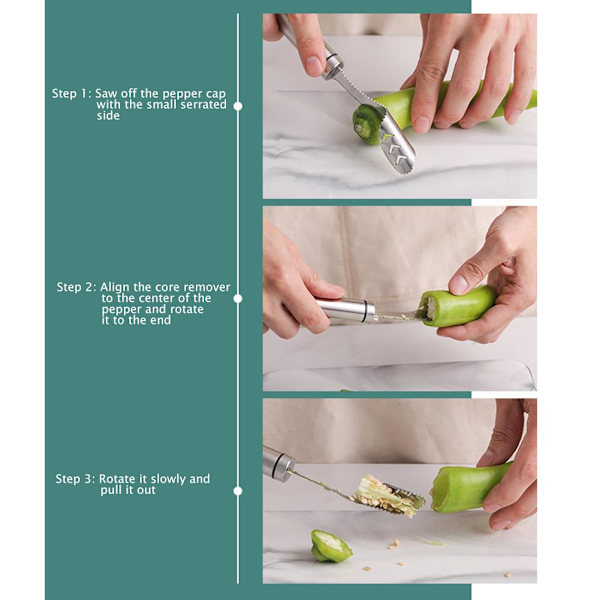 Step 1: Saw off the pepper cap with the small serrated side

Step 2: Align the core remover to the center of the pepper and rotate it to the end

Step 3: Rotate it slowly and pull it out