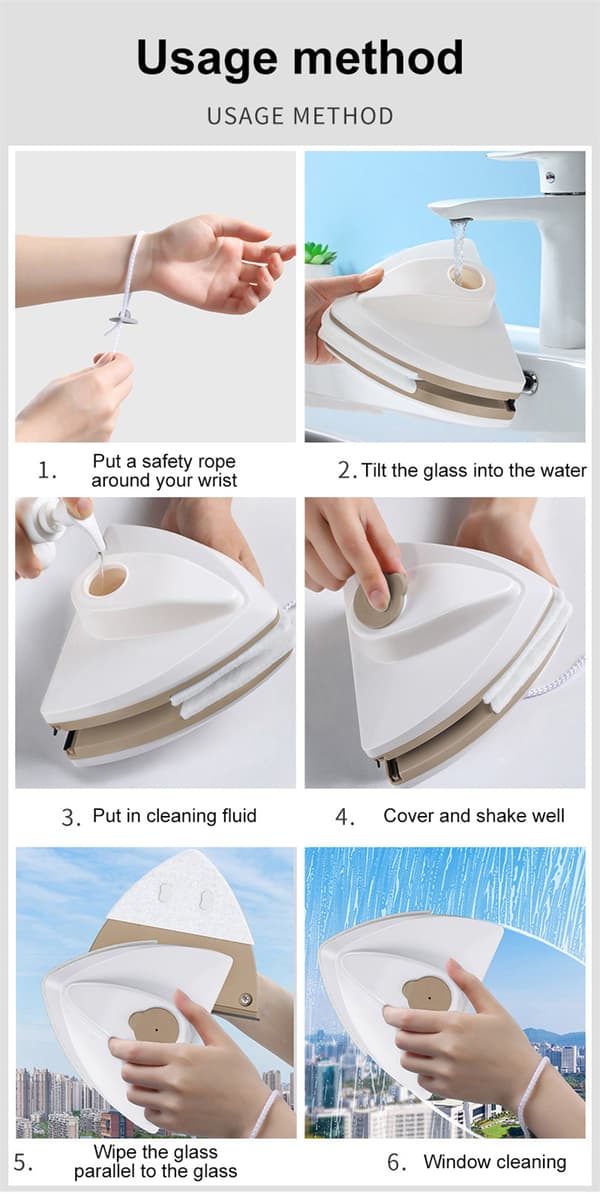 Usage method

USAGE METHOD

1. Put a safety rope around your wrist

2. Tilt the glass into the water

3. Put in cleaning fluid

4. Cover and shake well

5. Wipe the glass parallel to the glass

6. Window cleaning