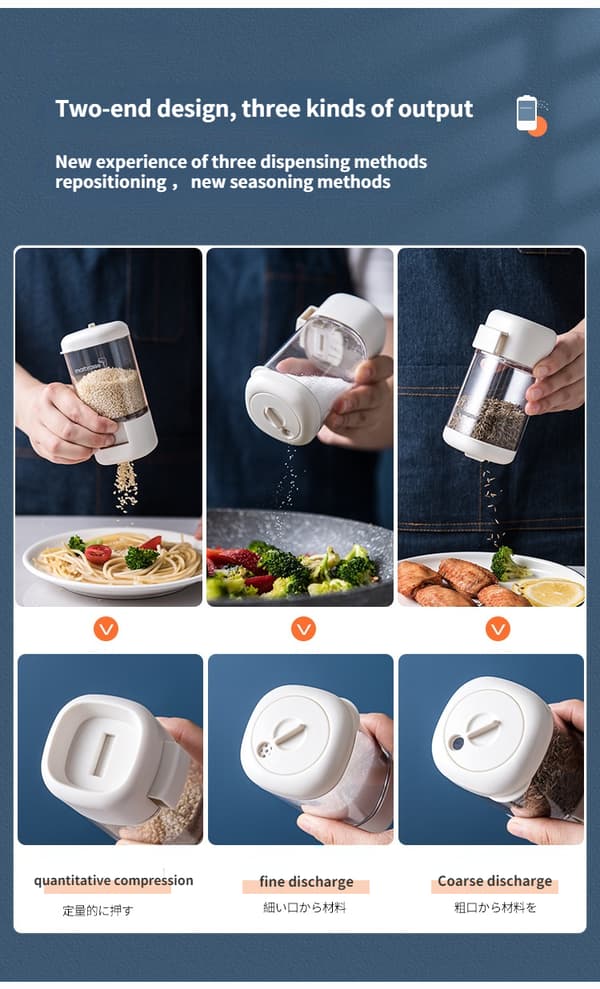 Two-end design, three kinds of output

New experience of three dispensing methods repositioning， new seasoning methods

quantitative compression
定量的に押す

fine discharge
細い口から材料

Coarse discharge
粗口から材料を