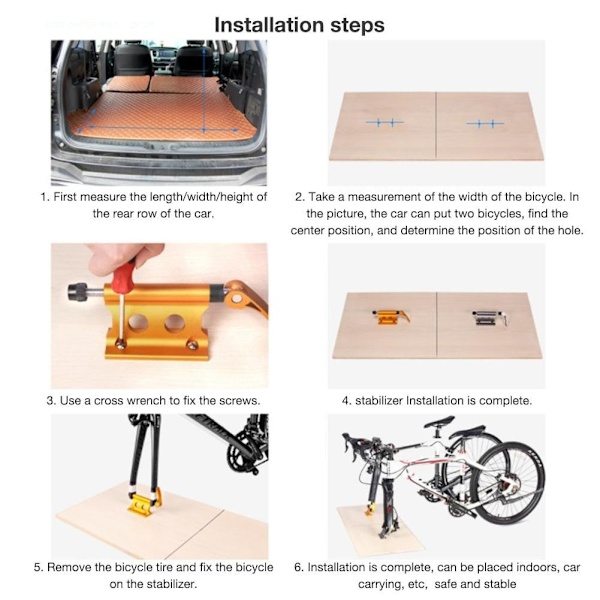 Installation steps

1. First measure the length/width/height of the rear row of the car.

2. Take a measurement of the width of the bicycle. In the picture, the car can put two bicycles, find the center position, and determine the position of the hole.

3. Use a cross wrench to fix the screws.

4. stabilizer Installation is complete.

5. Remove the bicycle tire and fix the bicycle on the stabilizer.

6. Installation is complete, can be placed indoors, car carrying, etc, safe and stable