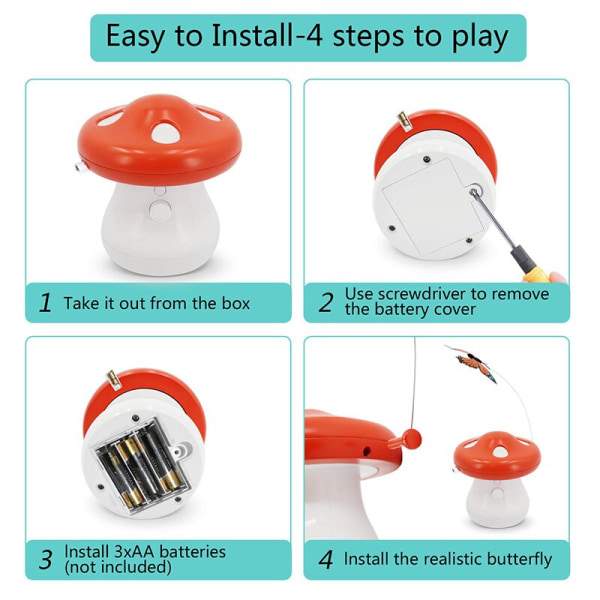 Easy to Install-4 steps to play

1 Take it out from the box

2 Use screwdriver to remove the battery cover

3 Install 3xAA batteries (not included)

4 Install the realistic butterfly