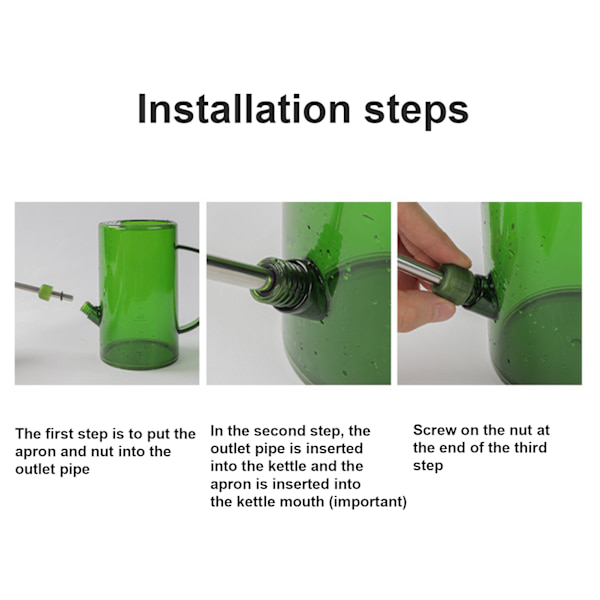 Installation steps

The first step is to put the apron and nut into the outlet pipe

In the second step, the outlet pipe is inserted into the kettle and the apron is inserted into the kettle mouth (important)

Screw on the nut at the end of the third step