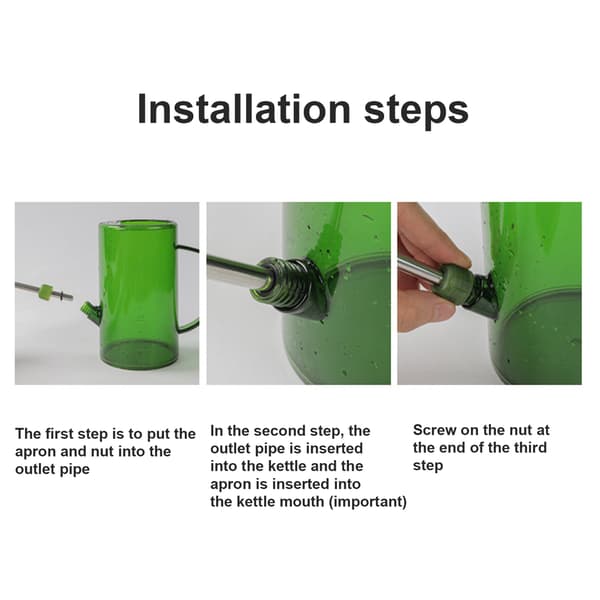 Installation steps

The first step is to put the apron and nut into the outlet pipe

In the second step, the outlet pipe is inserted into the kettle and the apron is inserted into the kettle mouth (important)

Screw on the nut at the end of the third step