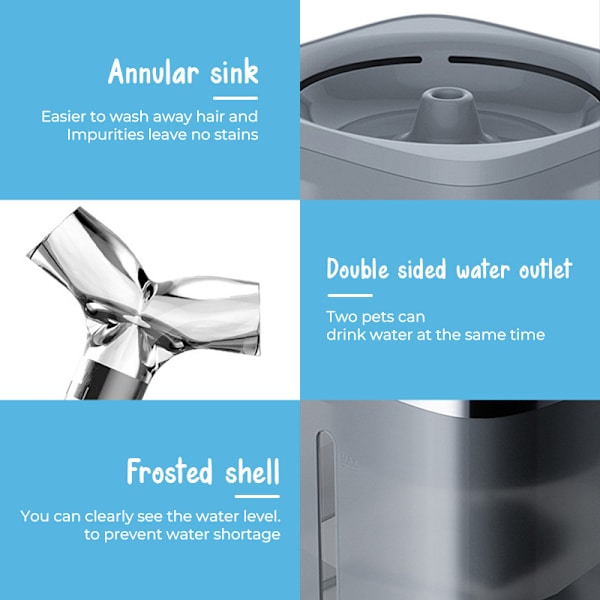 Annular sink

Easier to wash away hair and Impurities leave no stains

Double sided water outlet

Two pets can drink water at the same time

Frosted shell

You can clearly see the water level. to prevent water shortage

MAX