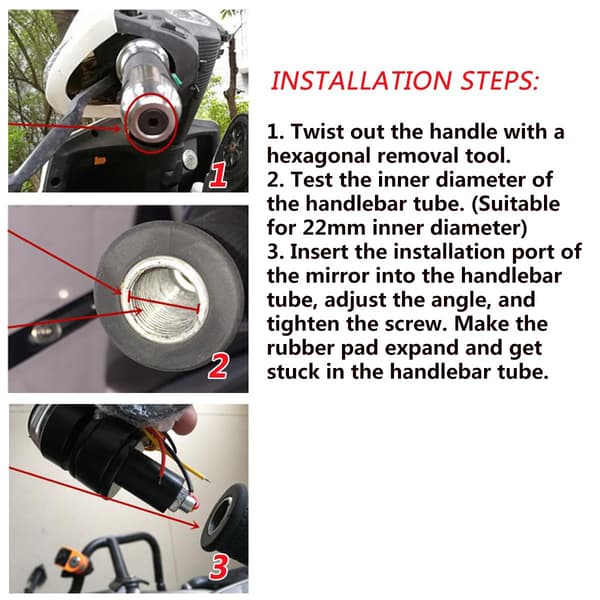 1

2

3

INSTALLATION STEPS:

1. Twist out the handle with a hexagonal removal tool.
2. Test the inner diameter of the handlebar tube. (Suitable for 22mm inner diameter)
3. Insert the installation port of the mirror into the handlebar tube, adjust the angle, and tighten the screw. Make the rubber pad expand and get stuck in the handlebar tube.