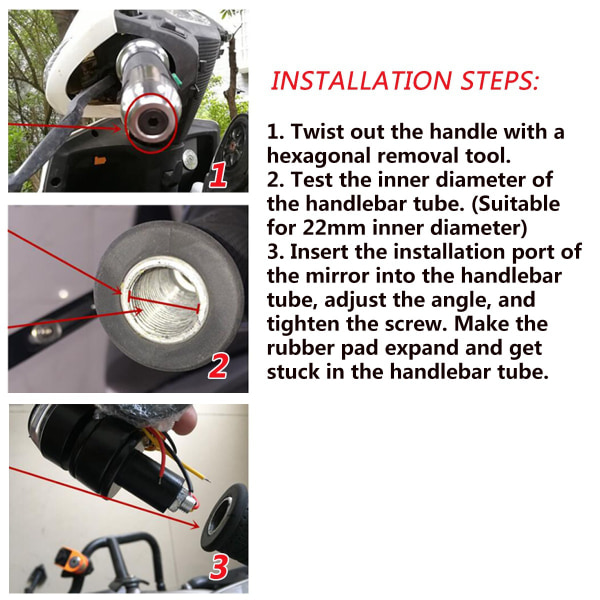 1

2

3

INSTALLATION STEPS:

1. Twist out the handle with a hexagonal removal tool.
2. Test the inner diameter of the handlebar tube. (Suitable for 22mm inner diameter)
3. Insert the installation port of the mirror into the handlebar tube, adjust the angle, and tighten the screw. Make the rubber pad expand and get stuck in the handlebar tube.