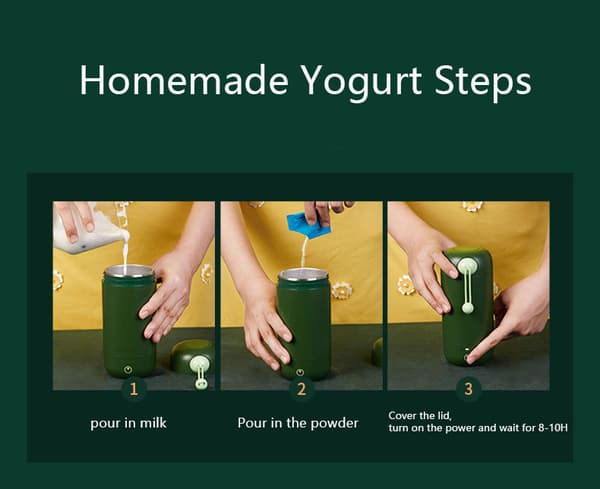 Homemade Yogurt Steps

1

pour in milk

2

Pour in the powder

3

Cover the lid,
turn on the power and wait for 8-10H