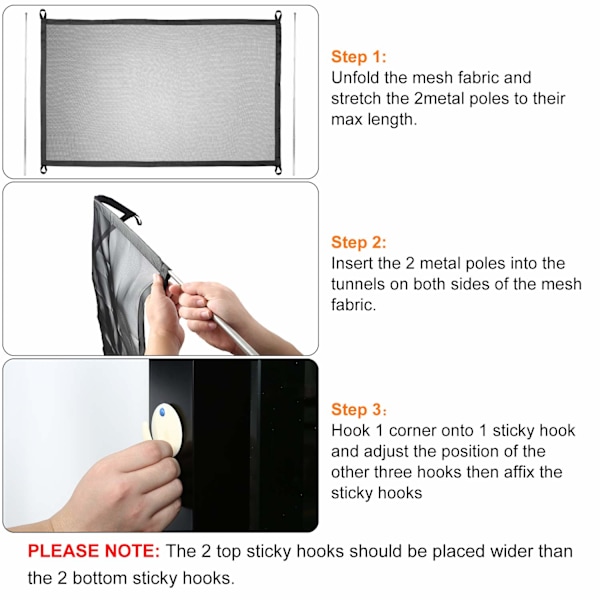 Step 1:
Unfold the mesh fabric and stretch the 2metal poles to their max length.

Step 2:
Insert the 2 metal poles into the tunnels on both sides of the mesh fabric.

Step 3:
Hook 1 corner onto 1 sticky hook and adjust the position of the other three hooks then affix the sticky hooks

PLEASE NOTE: The 2 top sticky hooks should be placed wider than the 2 bottom sticky hooks.