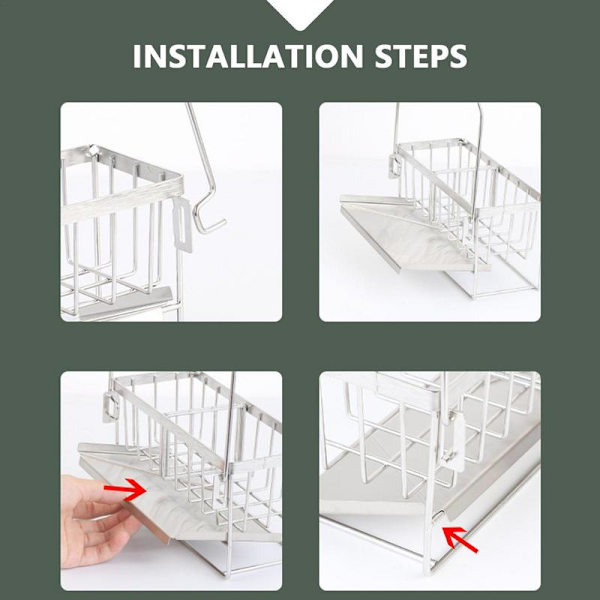 INSTALLATION STEPS