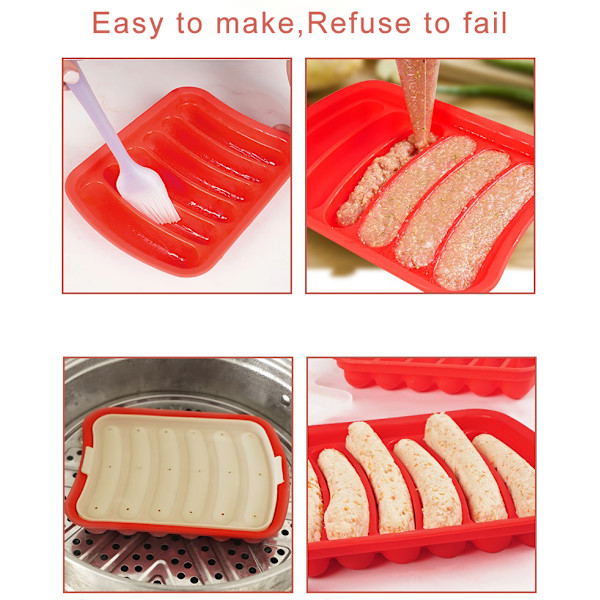 Easy to make,Refuse to fail