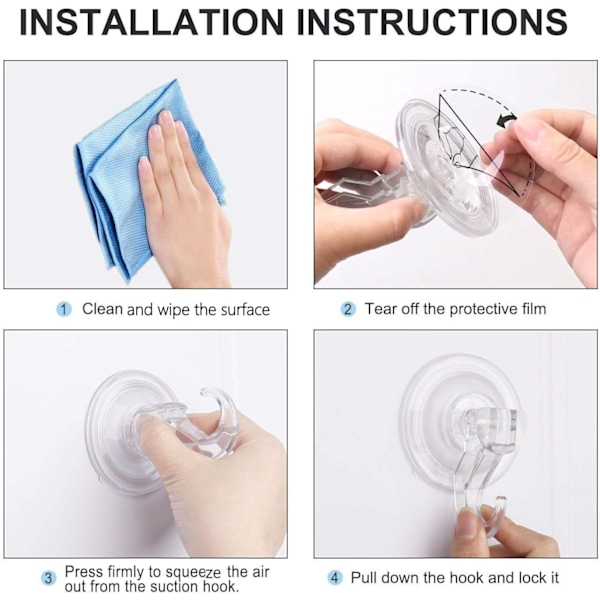 INSTALLATION INSTRUCTIONS

1 Clean and wipe the surface

2 Tear off the protective film

3 Press firmly to squeeze the air out from the suction hook.

4 Pull down the hook and lock it