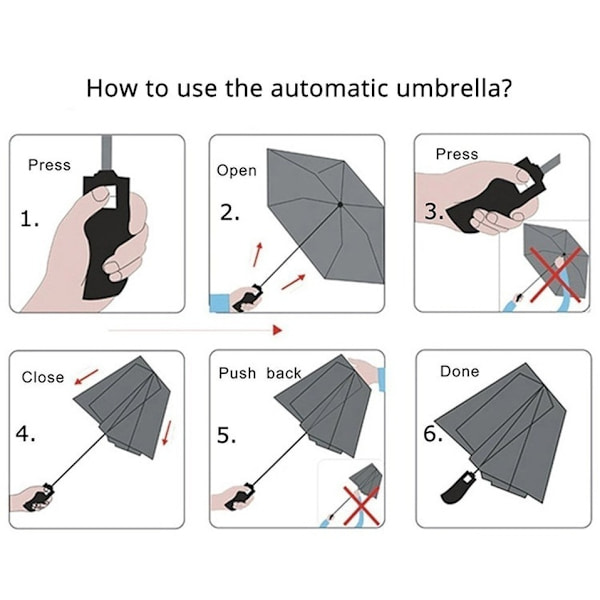 How to use the automatic umbrella?

Press
1.

Open
2.

Press
3.

Close
4.

Push back
5.

Done
6.