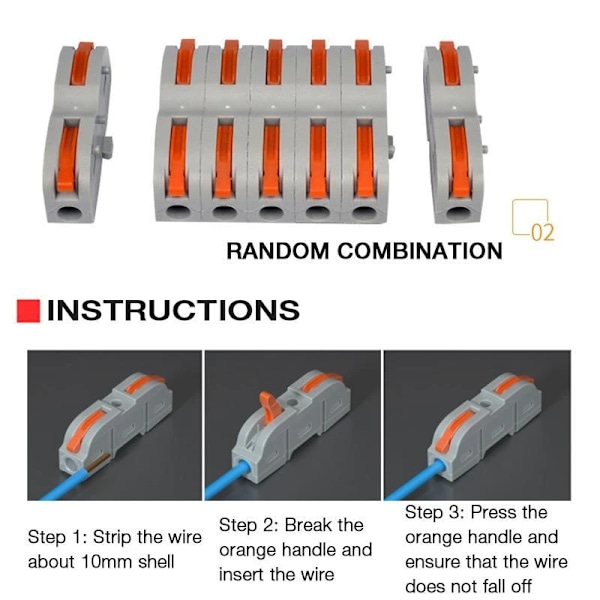 02

RANDOM COMBINATION

INSTRUCTIONS

Step 1: Strip the wire about 10mm shell

Step 2: Break the orange handle and insert the wire

Step 3: Press the orange handle and ensure that the wire does not fall off