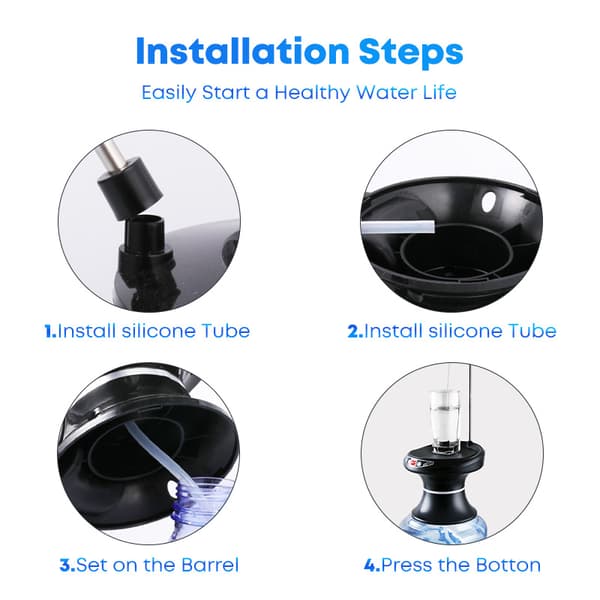 Installation Steps

Easily Start a Healthy Water Life

1.Install silicone Tube

2.Install silicone Tube

3.Set on the Barrel

4.Press the Botton