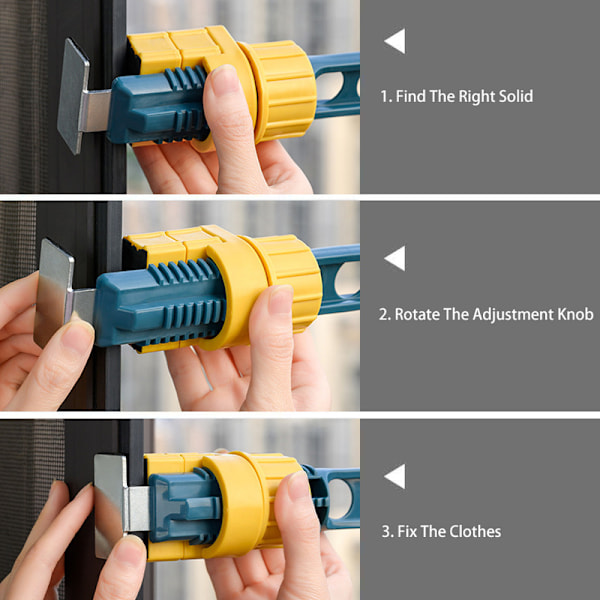 1. Find The Right Solid

2. Rotate The Adjustment Knob

3. Fix The Clothes