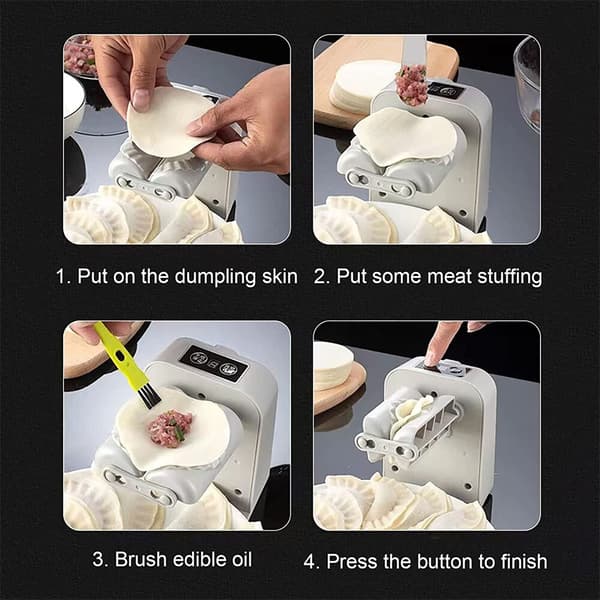 1. Put on the dumpling skin

2. Put some meat stuffing

3. Brush edible oil

4. Press the button to finish