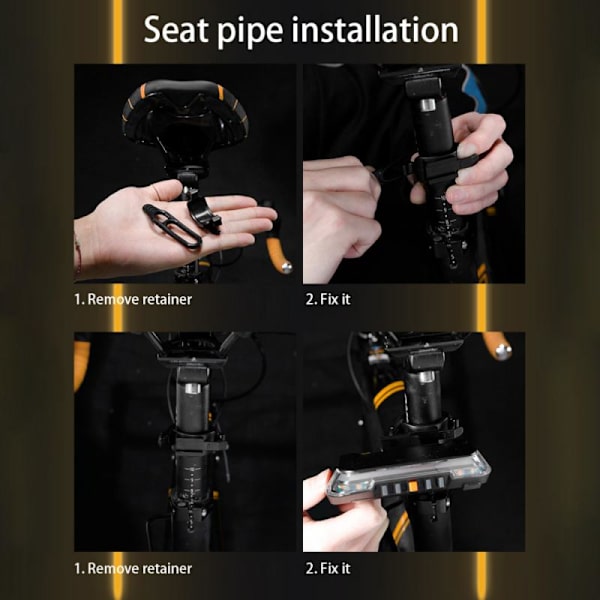 Seat pipe installation

1. Remove retainer

2. Fix it

1. Remove retainer

2. Fix it