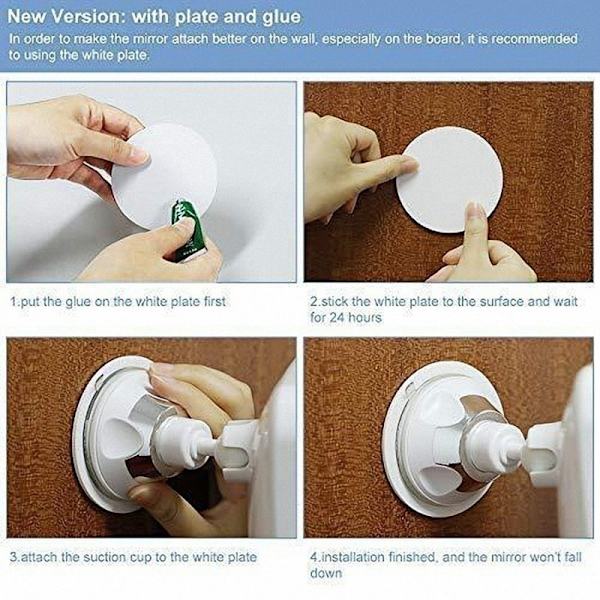 New Version: with plate and glue

In order to make the mirror attach better on the wall, especially on the board, it is recommended to using the white plate.

1.put the glue on the white plate first

2.stick the white plate to the surface and wait for 24 hours

3.attach the suction cup to the white plate

4.installation finished, and the mirror won't fall down