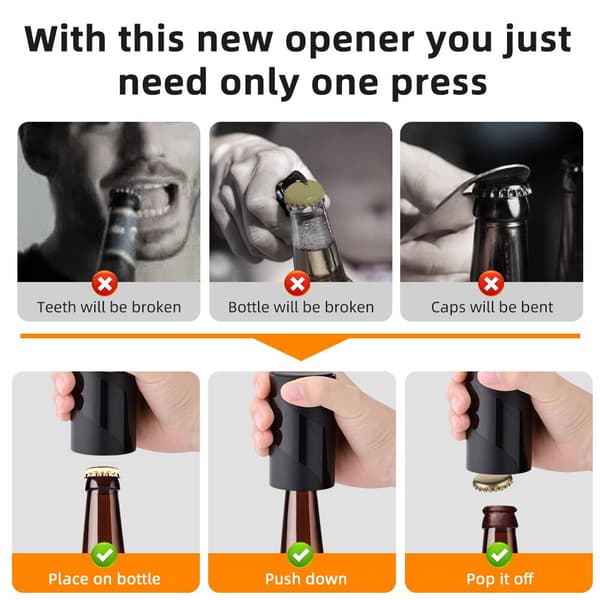 With this new opener you just need only one press

Teeth will be broken

Bottle will be broken

Caps will be bent

Place on bottle

Push down

Pop it off