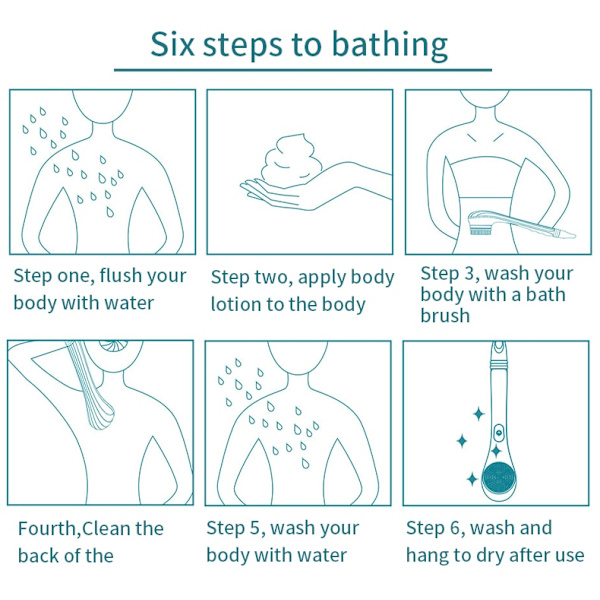 Six steps to bathing

Step one, flush your body with water

Step two, apply body lotion to the body

Step 3, wash your body with a bath brush

Fourth,Clean the back of the

Step 5, wash your body with water

Step 6, wash and hang to dry after use