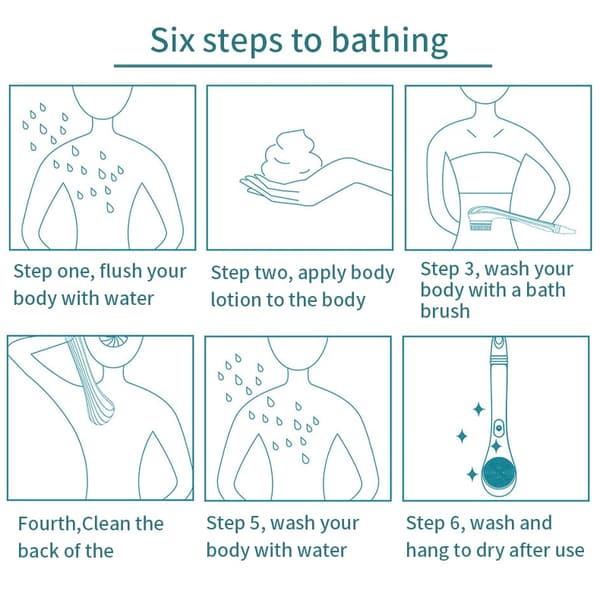 Six steps to bathing

Step one, flush your body with water

Step two, apply body lotion to the body

Step 3, wash your body with a bath brush

Fourth,Clean the back of the

Step 5, wash your body with water

Step 6, wash and hang to dry after use