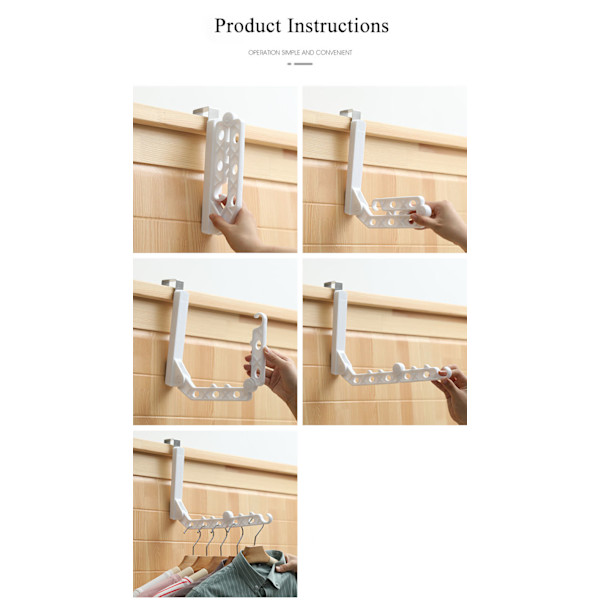 Product Instructions

OPERATION SIMPLE AND CONVENIENT