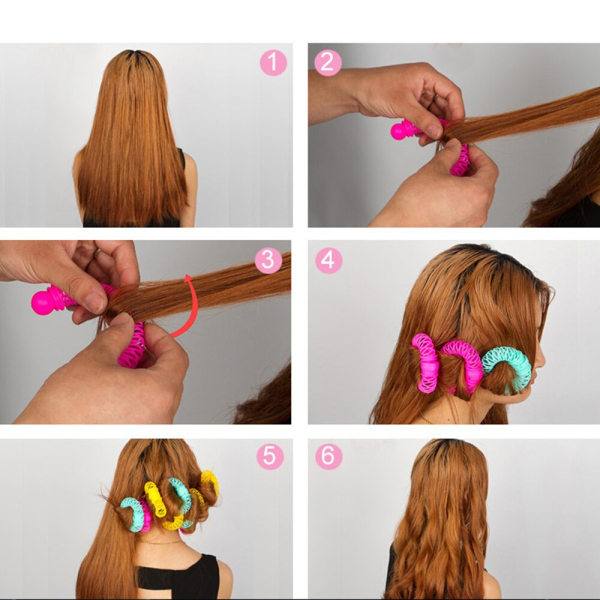 1
2
3
4
5
6