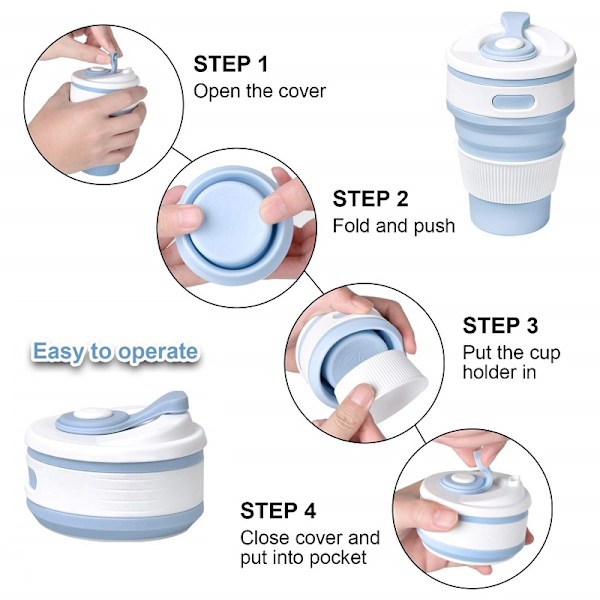 STEP 1
Open the cover

STEP 2
Fold and push

STEP 3
Put the cup holder in

Easy to operate

STEP 4
Close cover and put into pocket