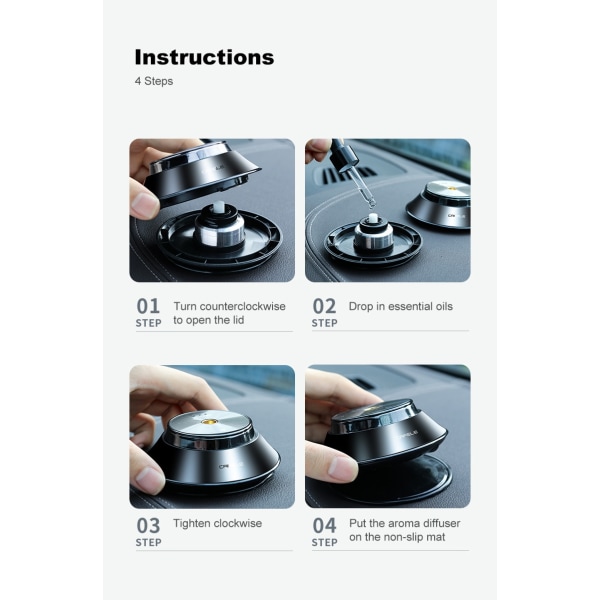 Instructions
4 Steps

01
STEP
Turn counterclockwise to open the lid

02
STEP
Drop in essential oils

03
STEP
Tighten clockwise

04
STEP
Put the aroma diffuser on the non-slip mat