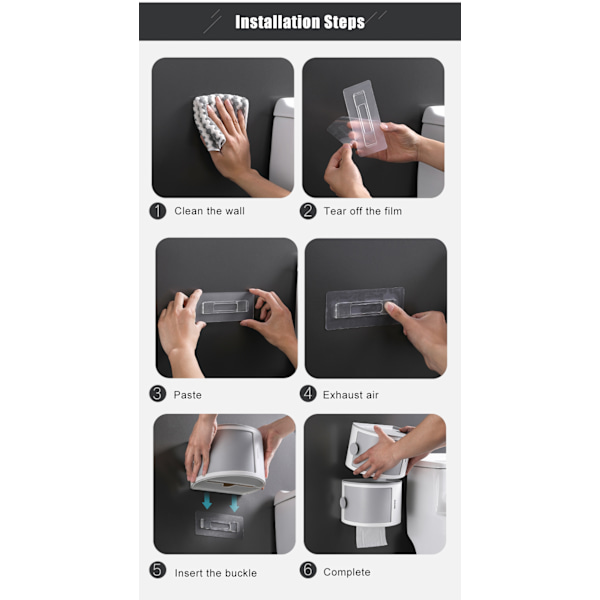 Installation Steps

1 Clean the wall

2 Tear off the film

3 Paste

4 Exhaust air

5 Insert the buckle

6 Complete