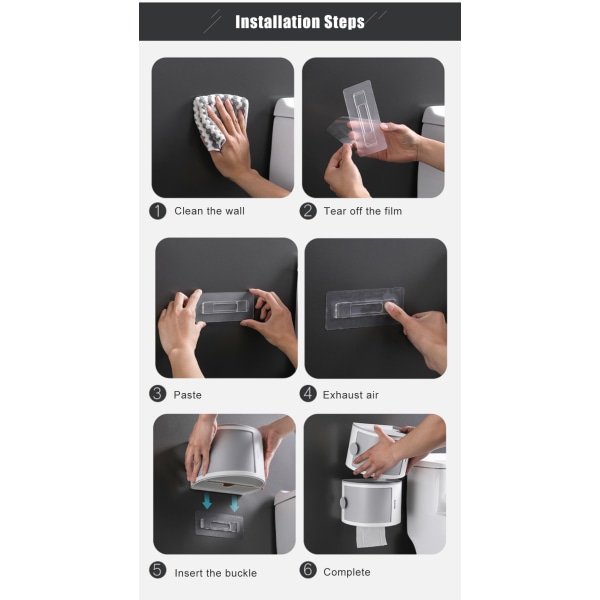 Installation Steps

1 Clean the wall

2 Tear off the film

3 Paste

4 Exhaust air

5 Insert the buckle

6 Complete