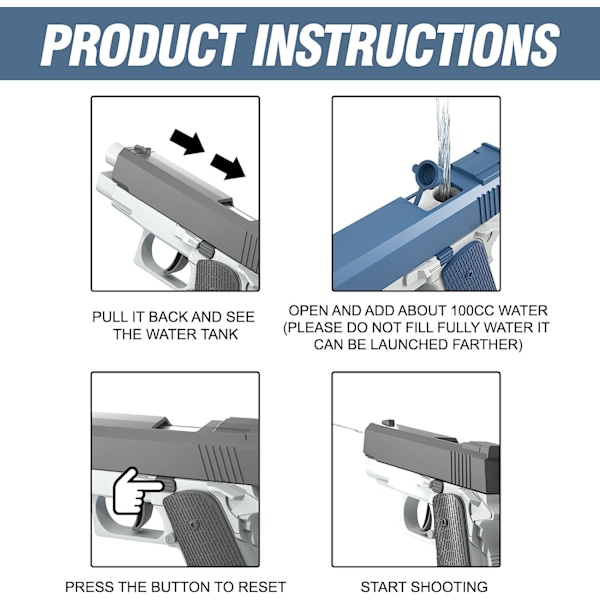 PRODUCT INSTRUCTIONS

PULL IT BACK AND SEE THE WATER TANK

OPEN AND ADD ABOUT 100CC WATER (PLEASE DO NOT FILL FULLY WATER IT CAN BE LAUNCHED FARTHER)

PRESS THE BUTTON TO RESET

START SHOOTING