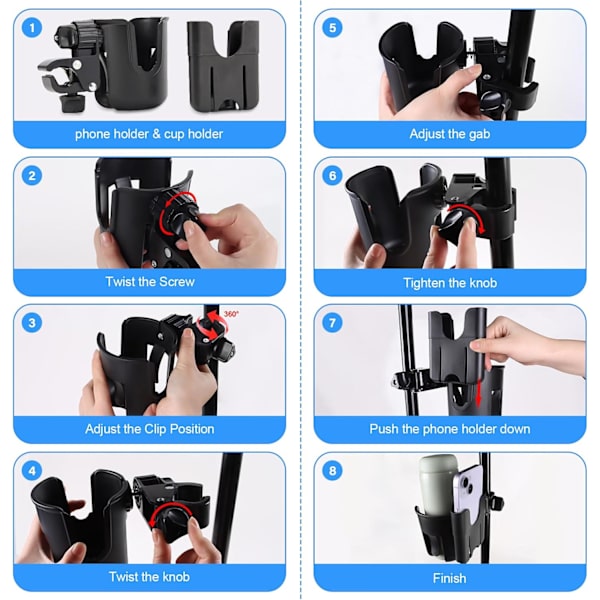 1
phone holder & cup holder

2
Twist the Screw

3
360°
Adjust the Clip Position

4
Twist the knob

5
Adjust the gab

6
Tighten the knob

7
Push the phone holder down

8
Finish