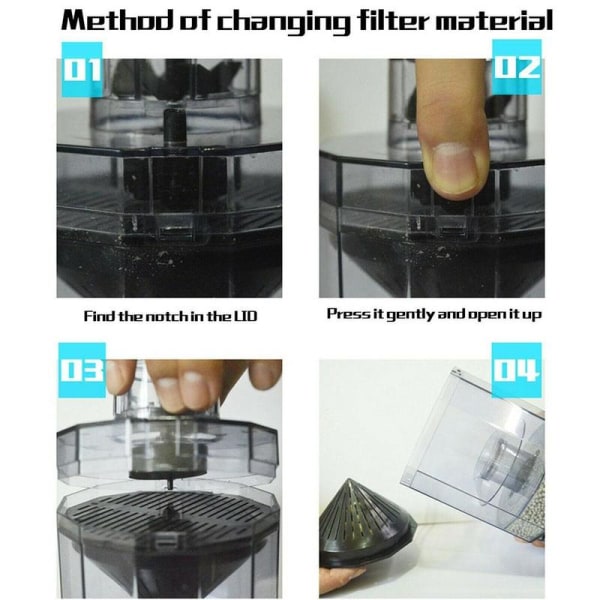 Method of changing filter material

01

02

Find the notch in the LID

Press it gently and open it up

03

04