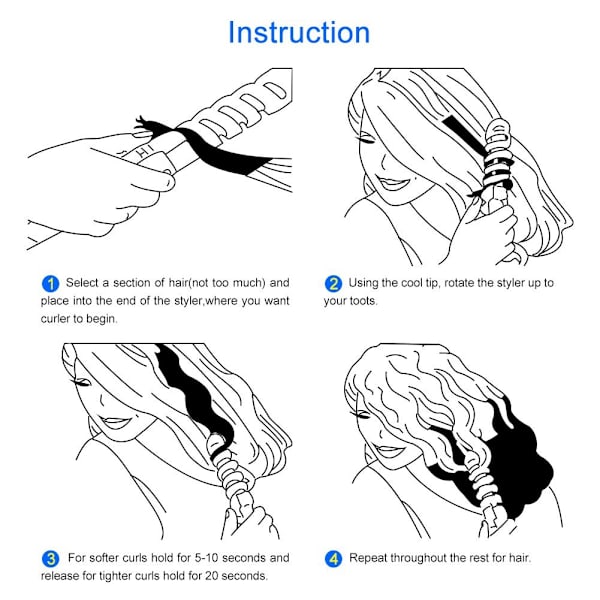 Instruction

HI

1 Select a section of hair(not too much) and place into the end of the styler,where you want curler to begin.

2 Using the cool tip, rotate the styler up to your toots.

3 For softer curls hold for 5-10 seconds and release for tighter curls hold for 20 seconds.

4 Repeat throughout the rest for hair.