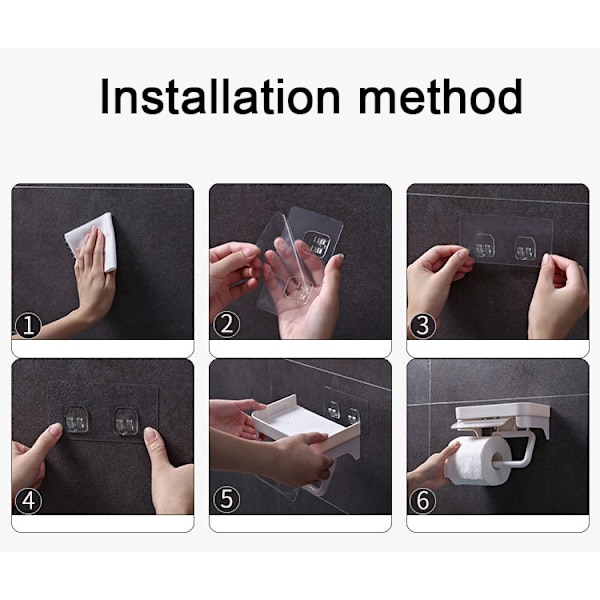 Installation method

1

2

3

4

5

6