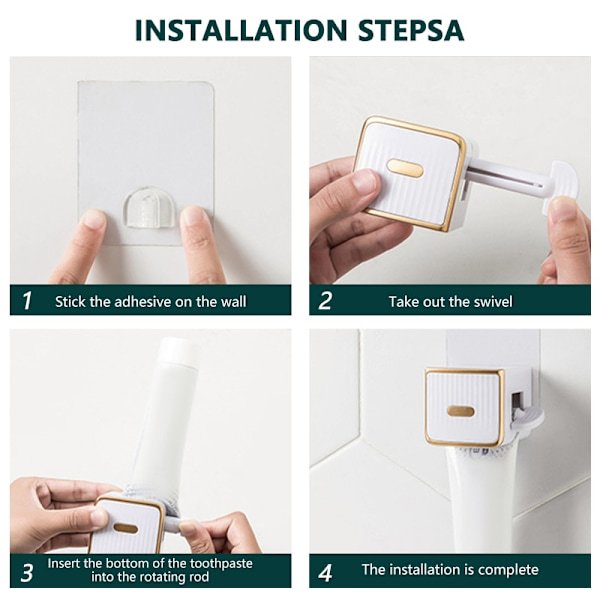 INSTALLATION STEPSA

1 Stick the adhesive on the wall

2 Take out the swivel

3 Insert the bottom of the toothpaste into the rotating rod

4 The installation is complete