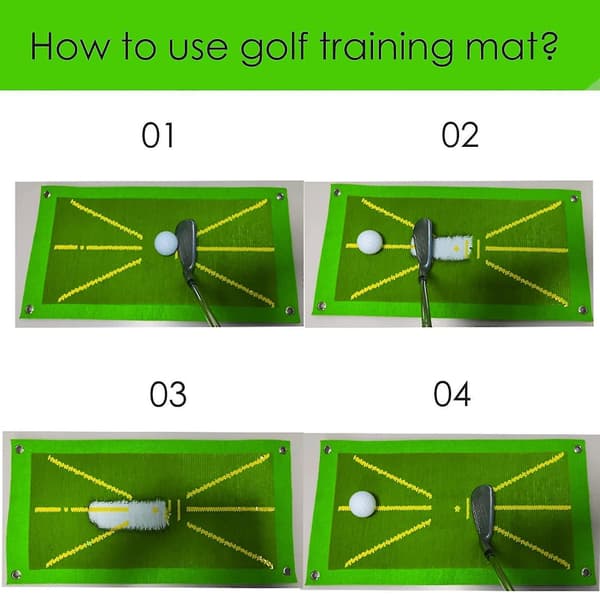 How to use golf training mat?

01

02

03

04