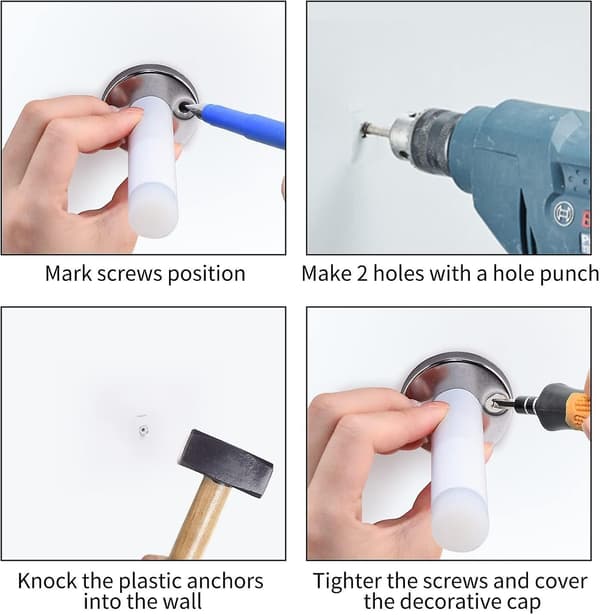 Mark screws position

Make 2 holes with a hole punch

Knock the plastic anchors into the wall

Tighter the screws and cover the decorative cap